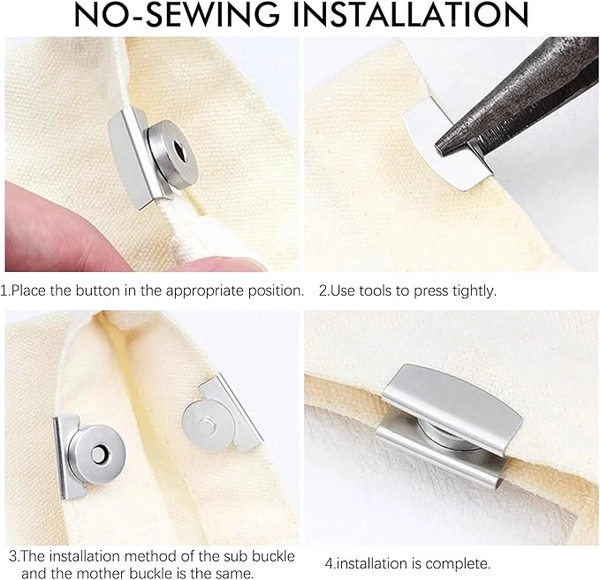 NO-SEWING INSTALLATION

1.Place the button in the appropriate position.

2.Use tools to press tightly.

3.The installation method of the sub buckle and the mother buckle is the same.

4.installation is complete.